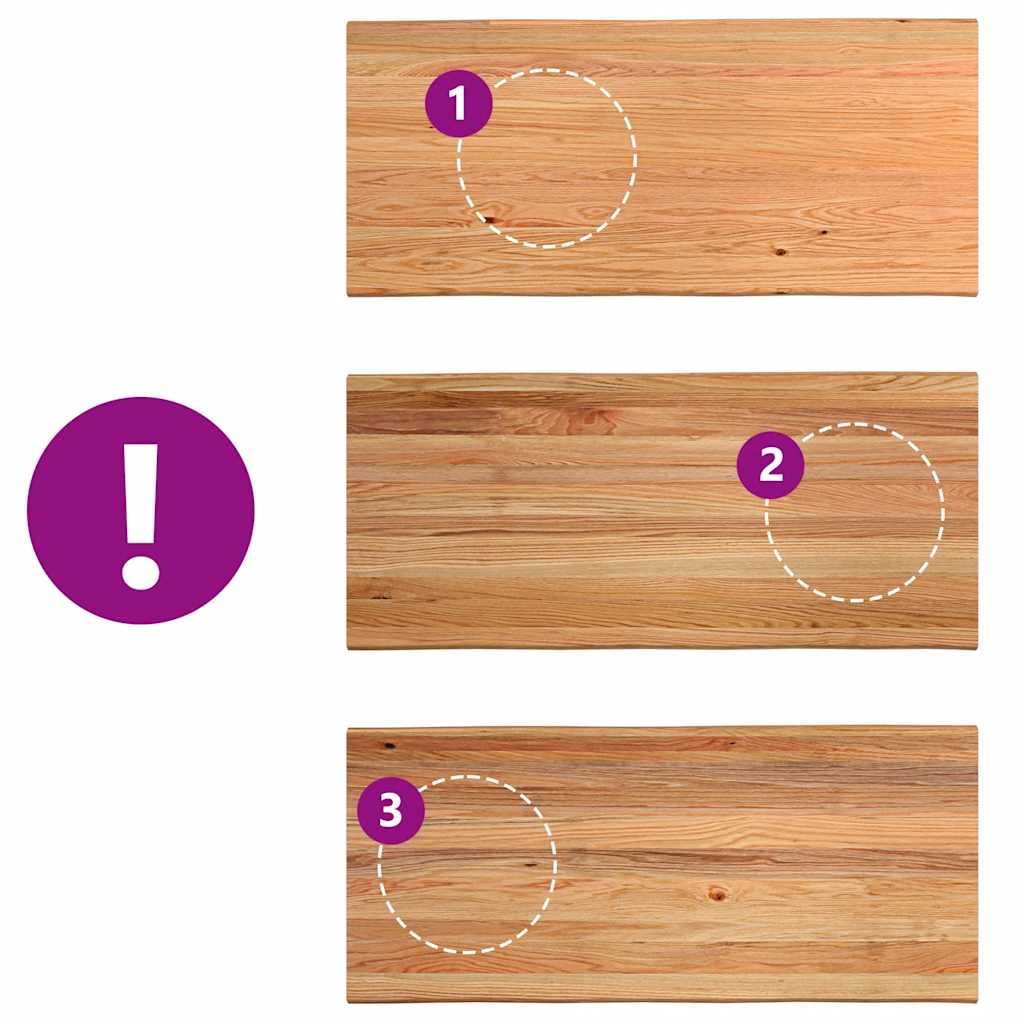 !
1
2
3