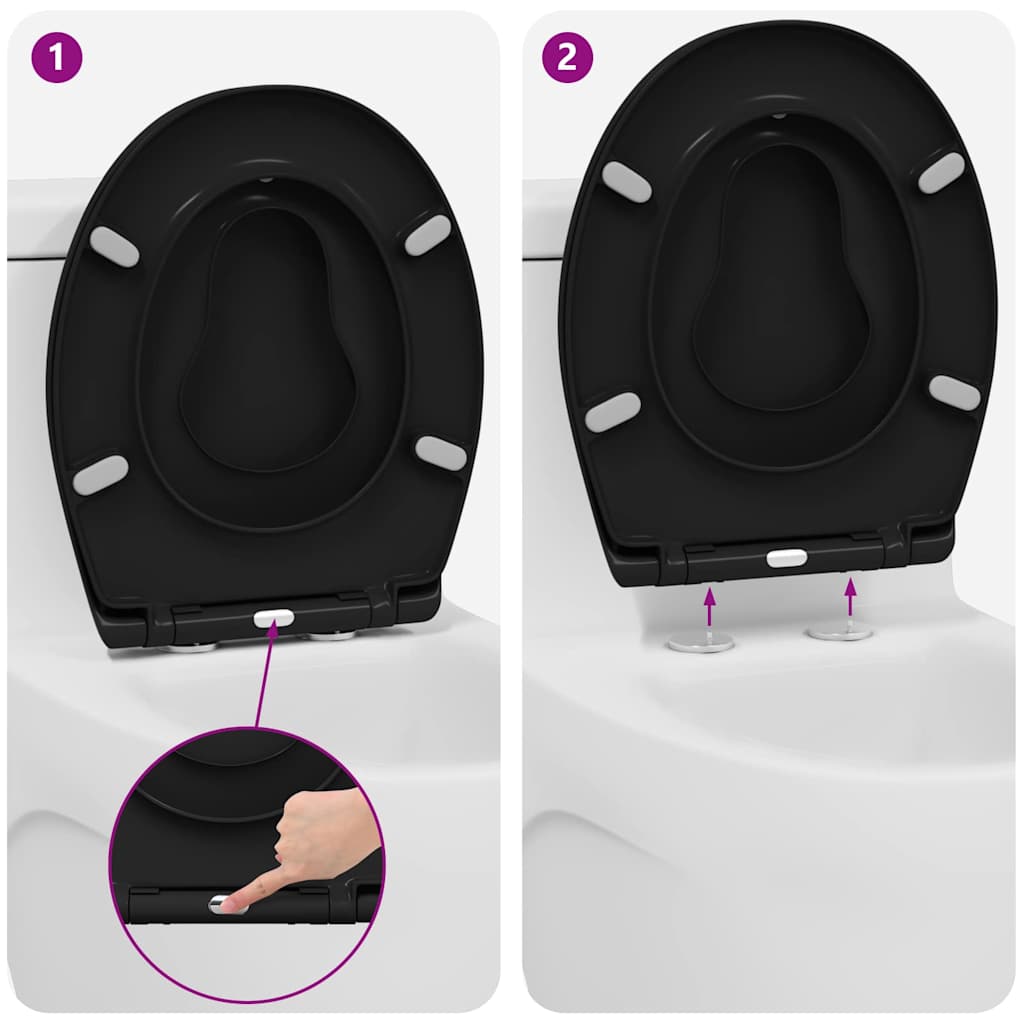 1

2