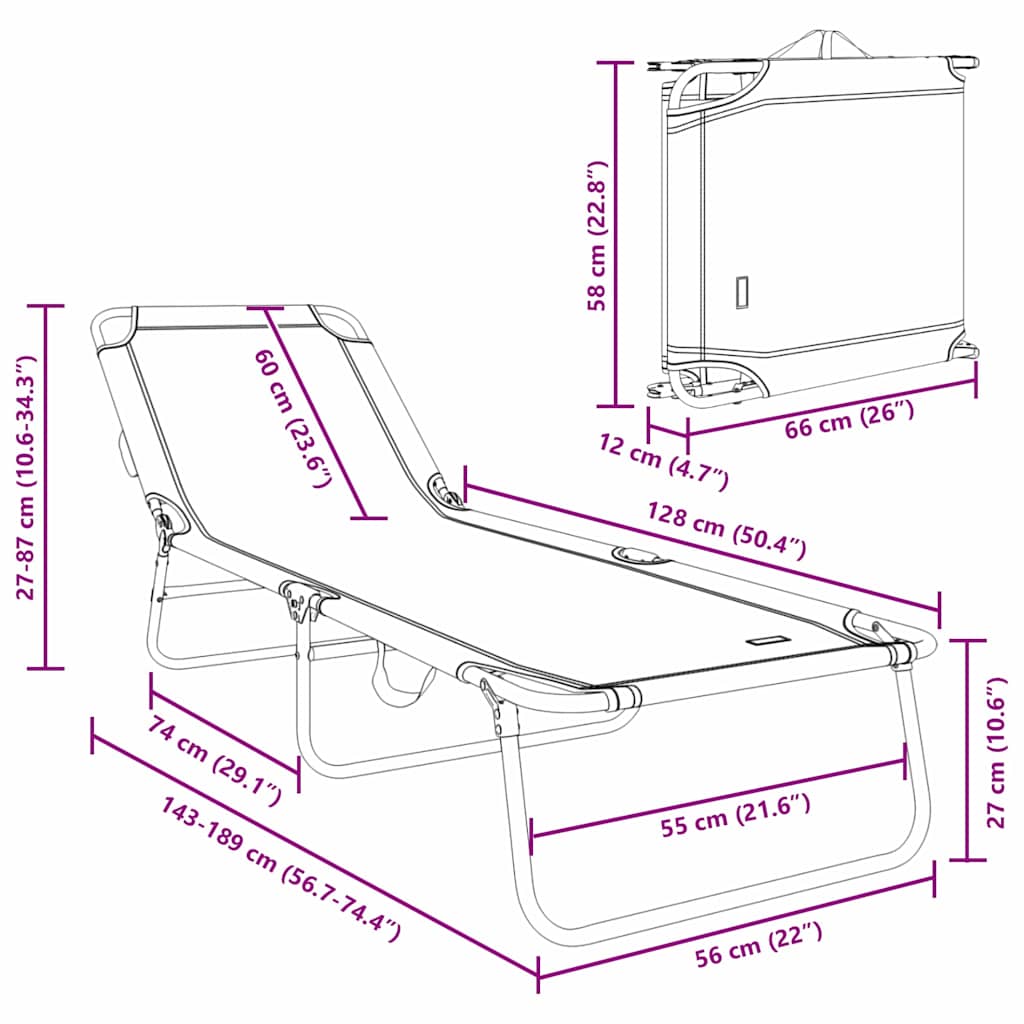 58 cm (22.8″)

12 cm (4.7″)

66 cm (26″)

27-87 cm (10.6-34.3″)

60 cm (23.6″)

128 cm (50.4″)

27 cm (10.6″)

74 cm (29.1″)

55 cm (21.6″)

143-189 cm (56.7-74.4″)

56 cm (22″)