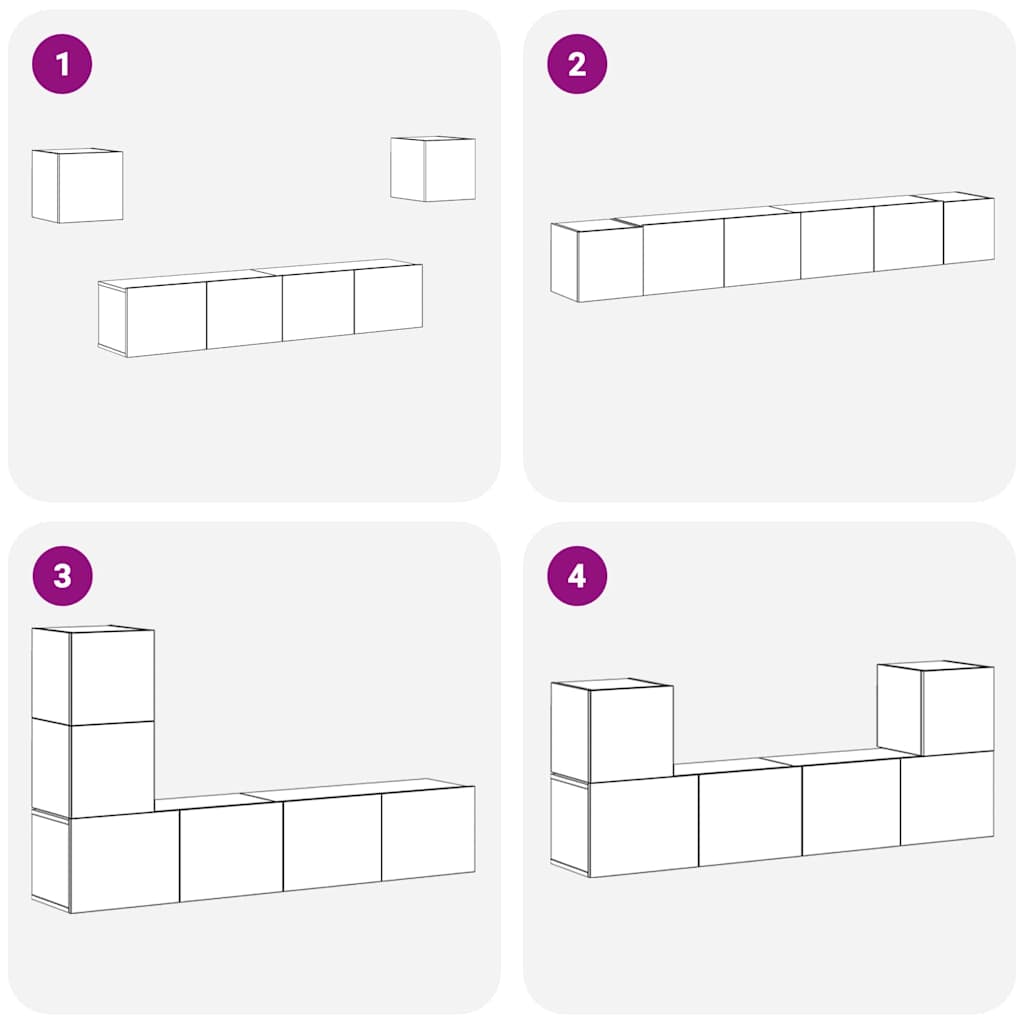 1

2

3

4