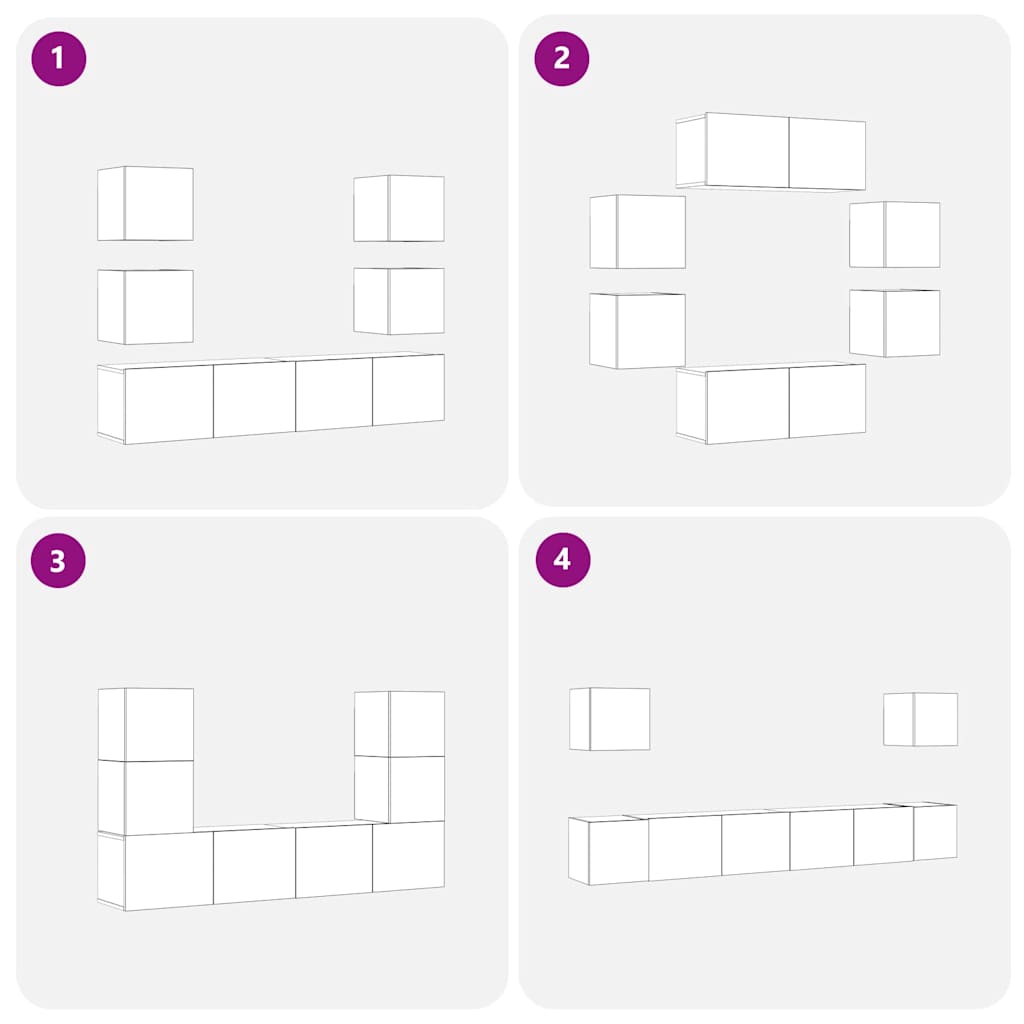 1

2

3

4