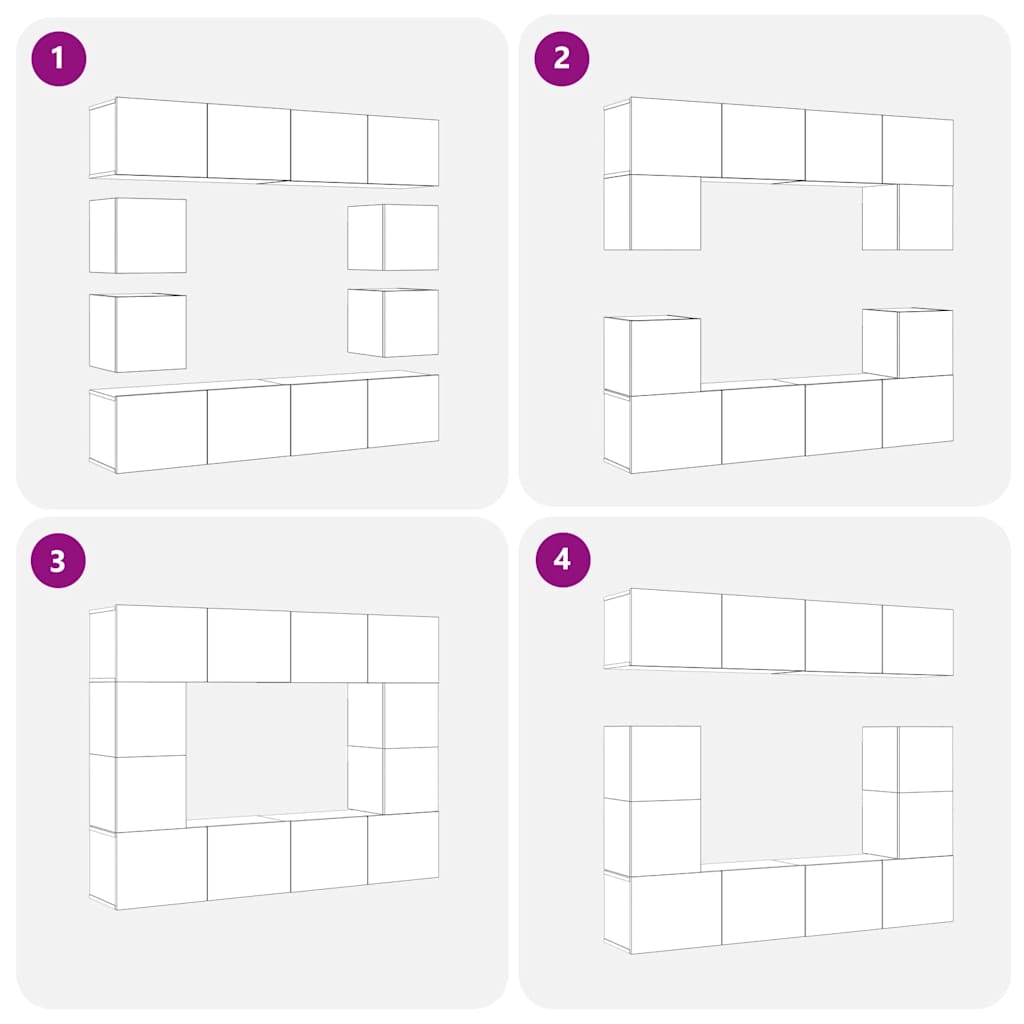 1

2

3

4