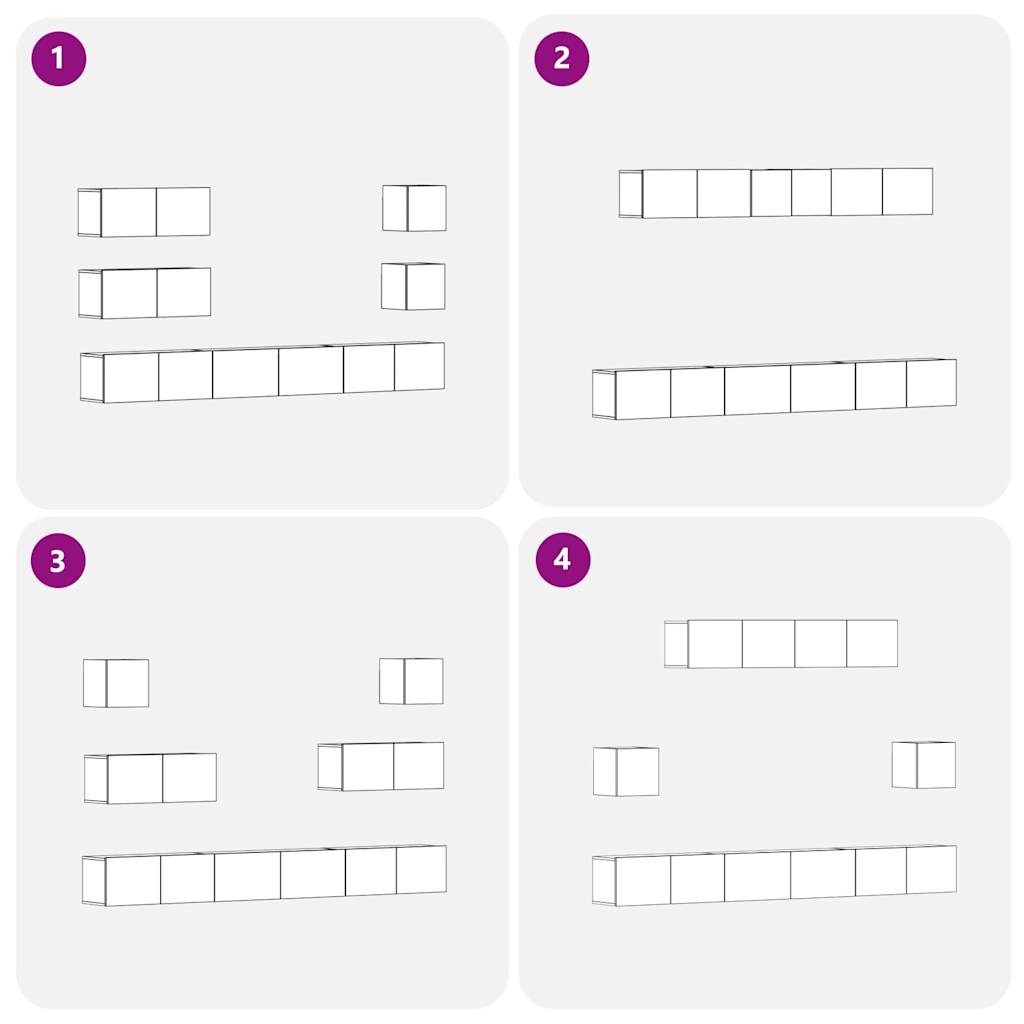 1

2

3

4