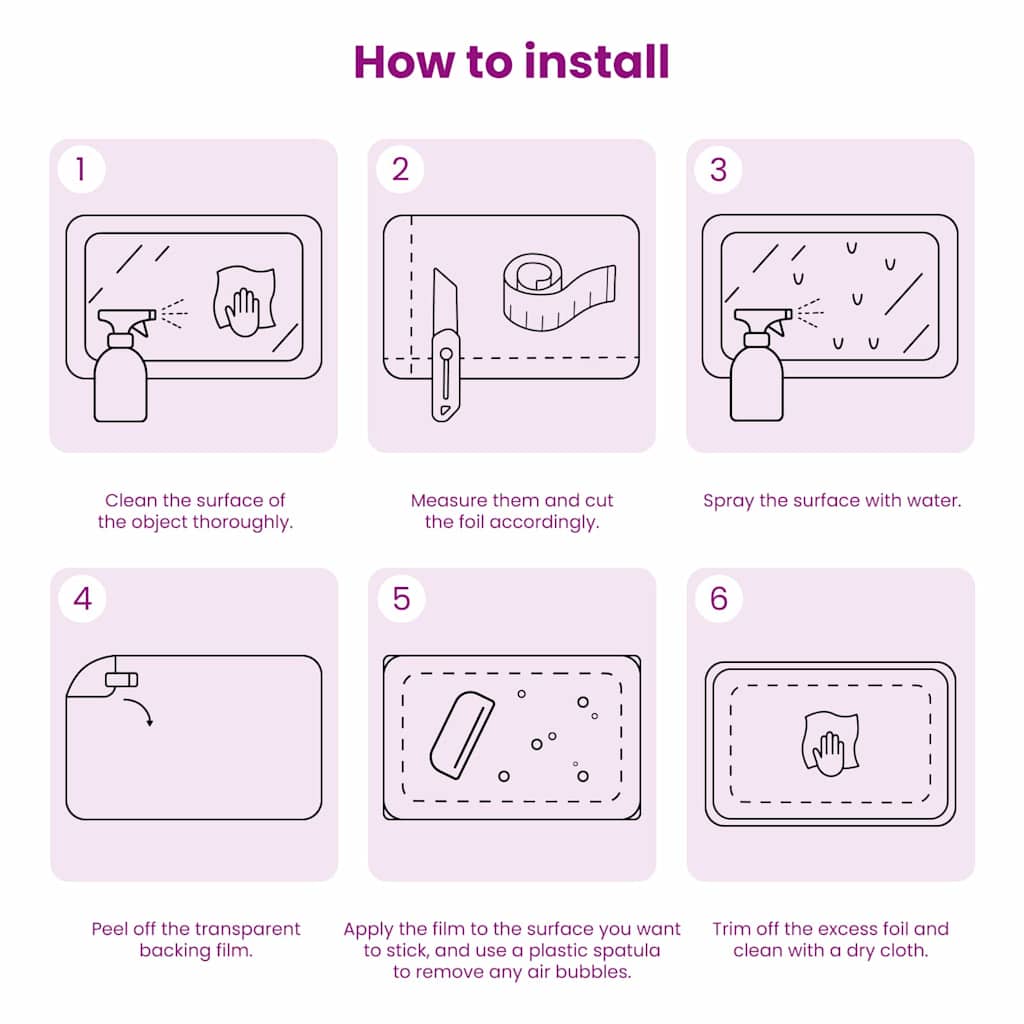 How to install

1

Clean the surface of the object thoroughly.

2

Measure them and cut the foil accordingly.

3

Spray the surface with water.

4

Peel off the transparent backing film.

5

Apply the film to the surface you want to stick, and use a plastic spatula to remove any air bubbles.

6

Trim off the excess foil and clean with a dry cloth.