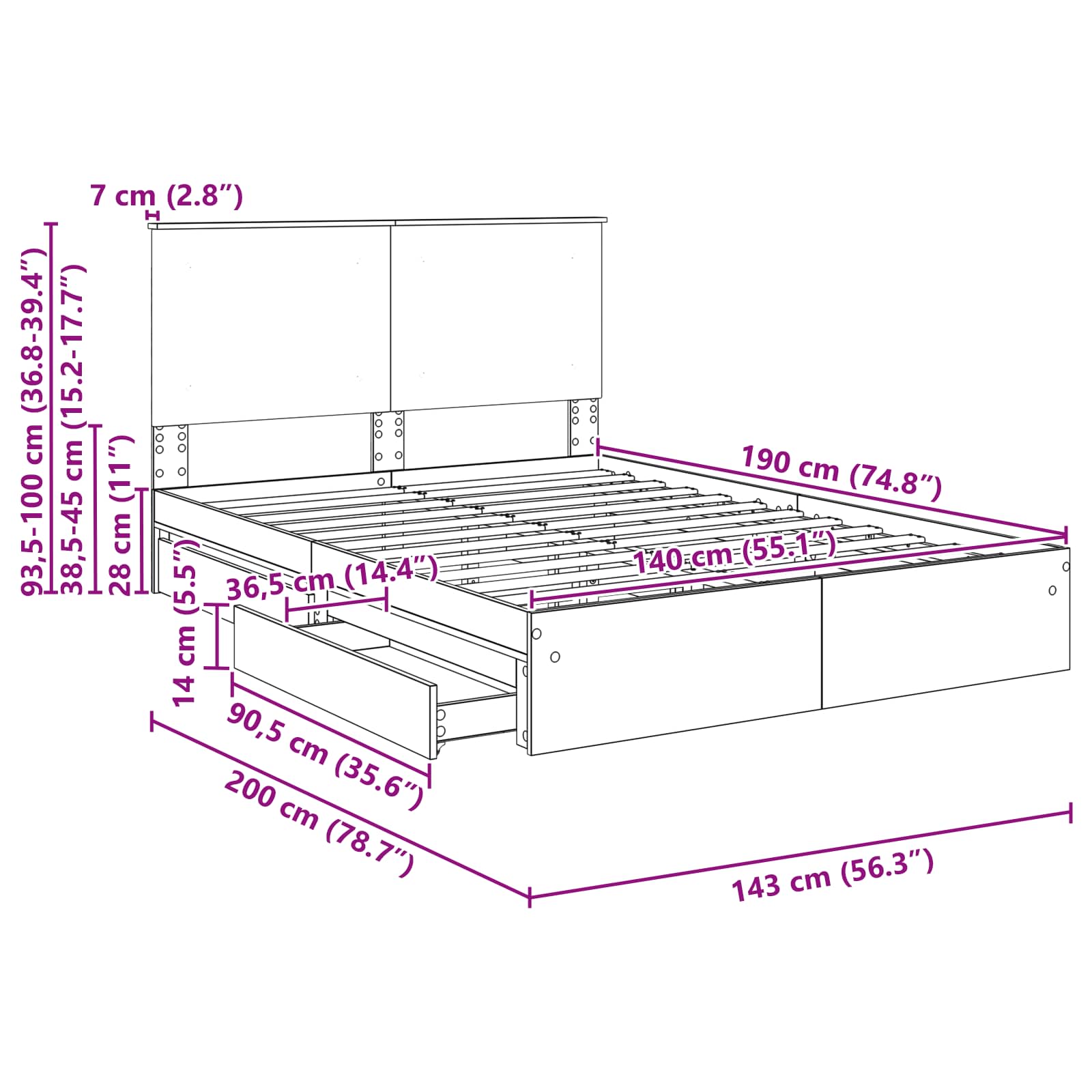 7 cm (2.8″)

93,5-100 cm (36.8-39.4″)

38,5-45 cm (15.2-17.7″)

28 cm (11″)

190 cm (74.8″)

140 cm (55.1″)

36,5 cm (14.4″)

14 cm (5.5″)

90,5 cm (35.6″)

200 cm (78.7″)

143 cm (56.3″)