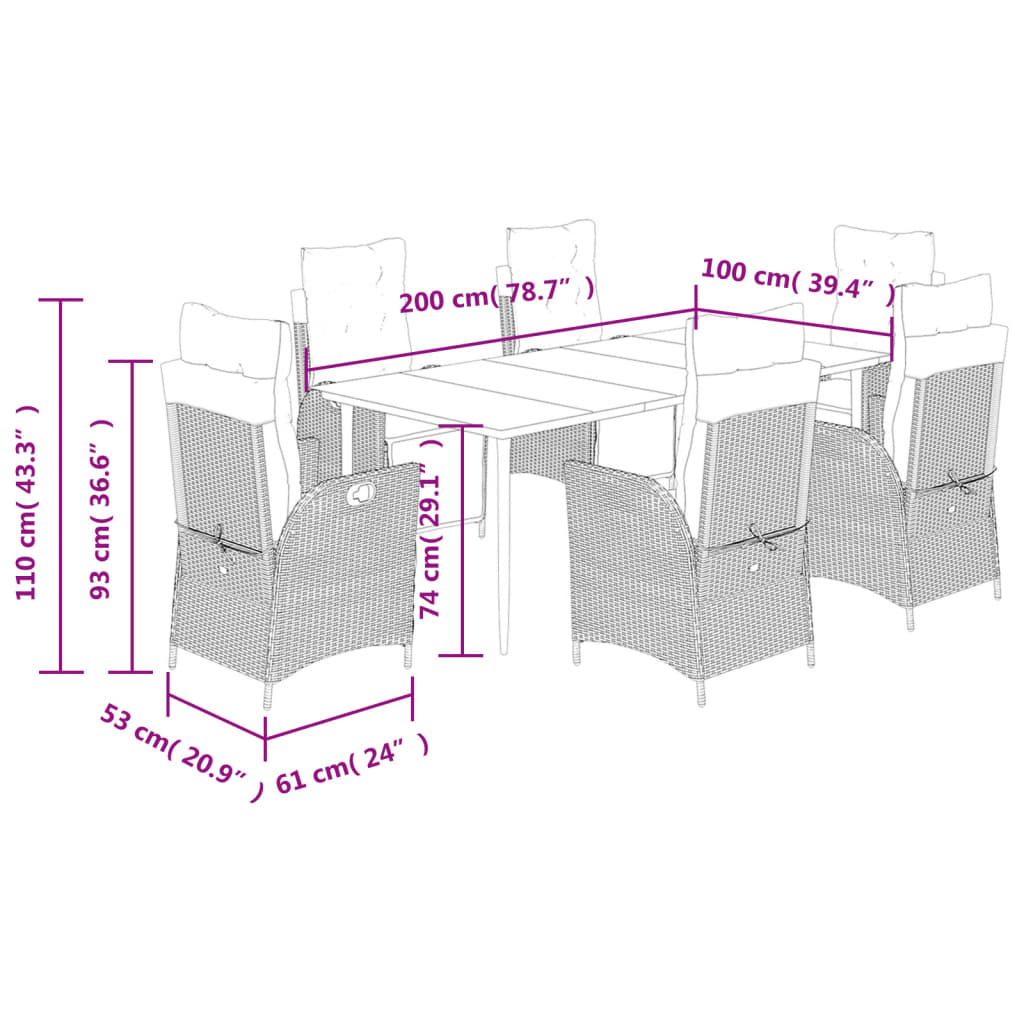 200 cm( 78.7″ )
100 cm( 39.4″ )
110 cm( 43.3″ )
93 cm( 36.6″ )
74 cm( 29.1″ )
53 cm( 20.9″ )
61 cm( 24″ )