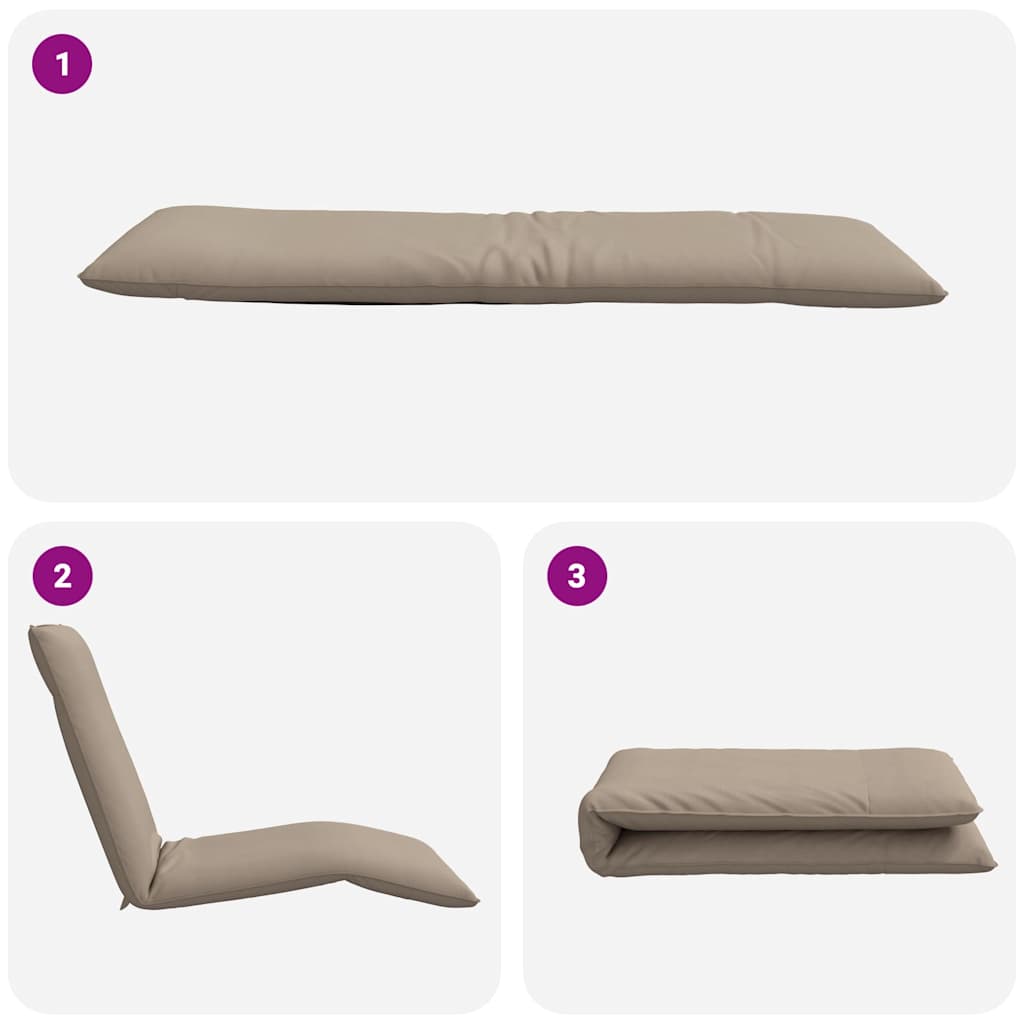 1

2

3