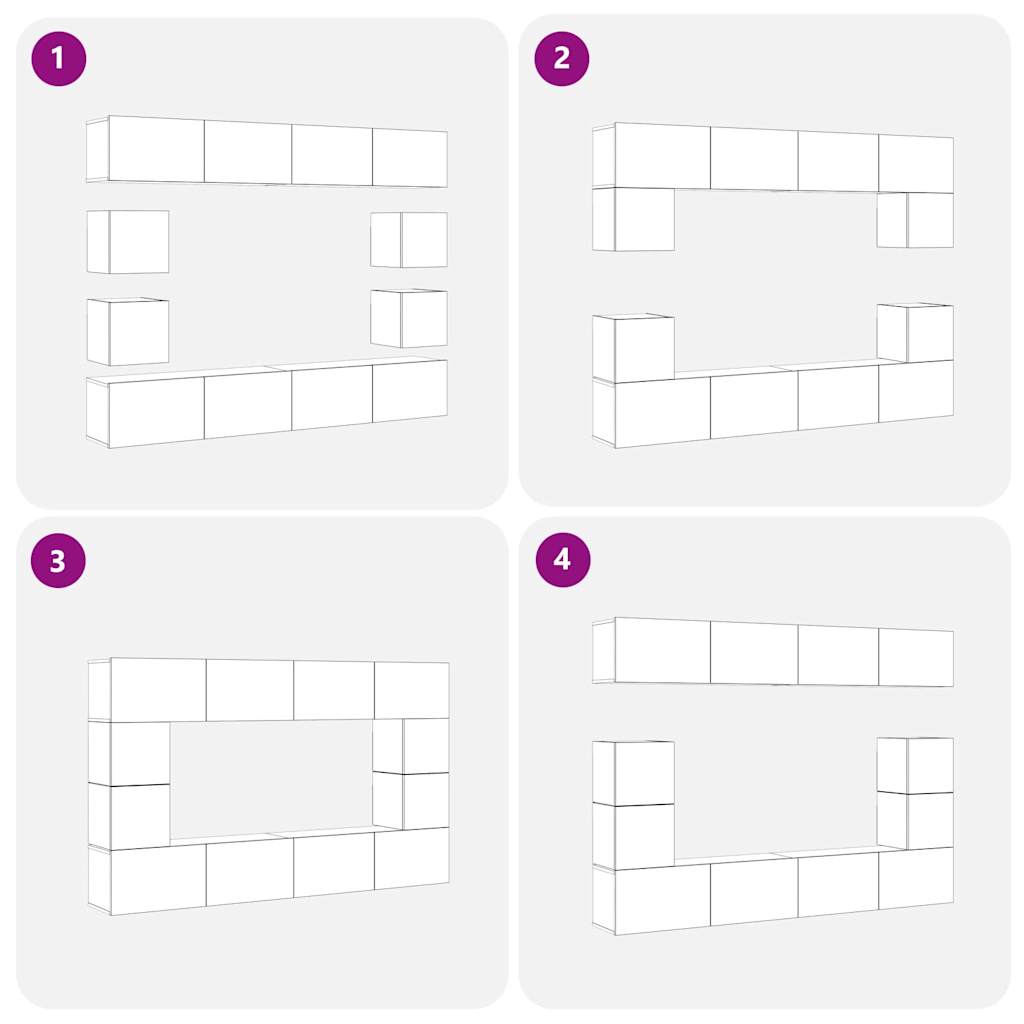 1

2

3

4