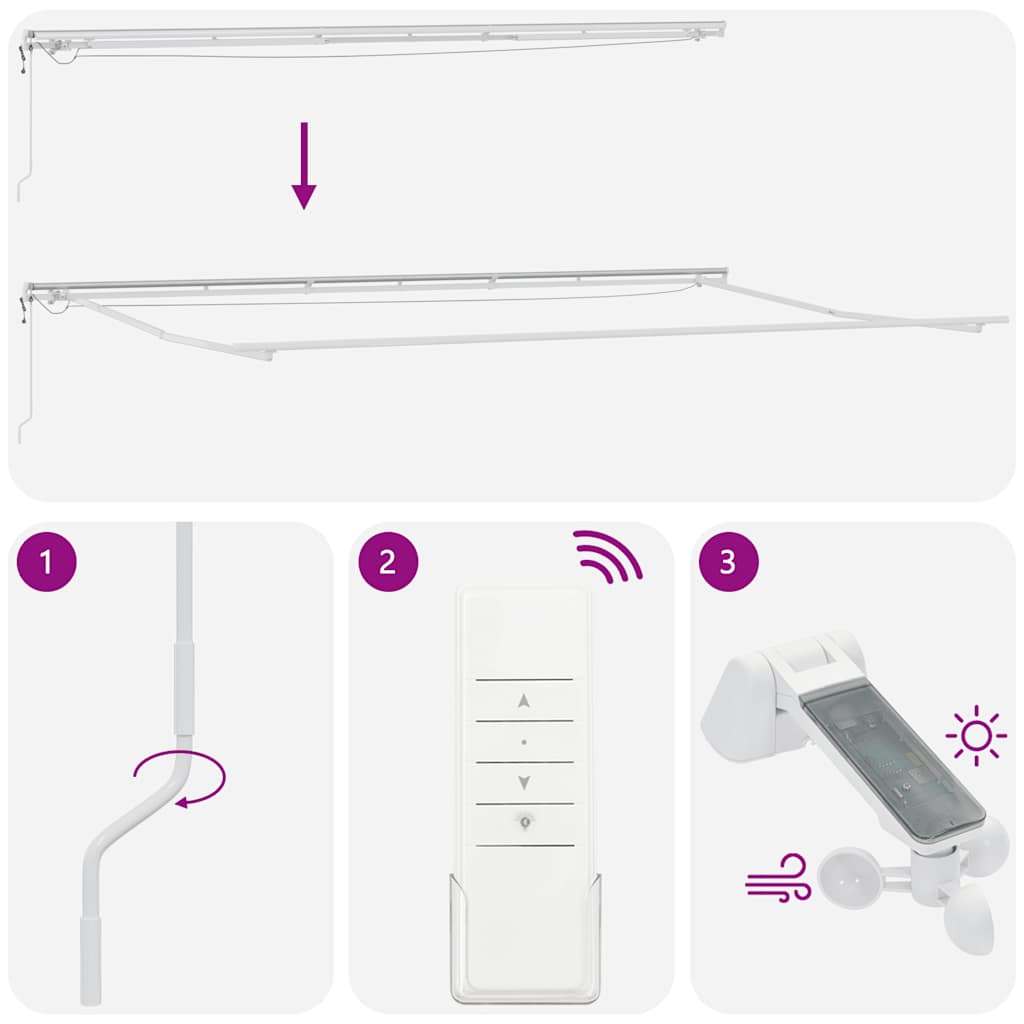 1

2

3