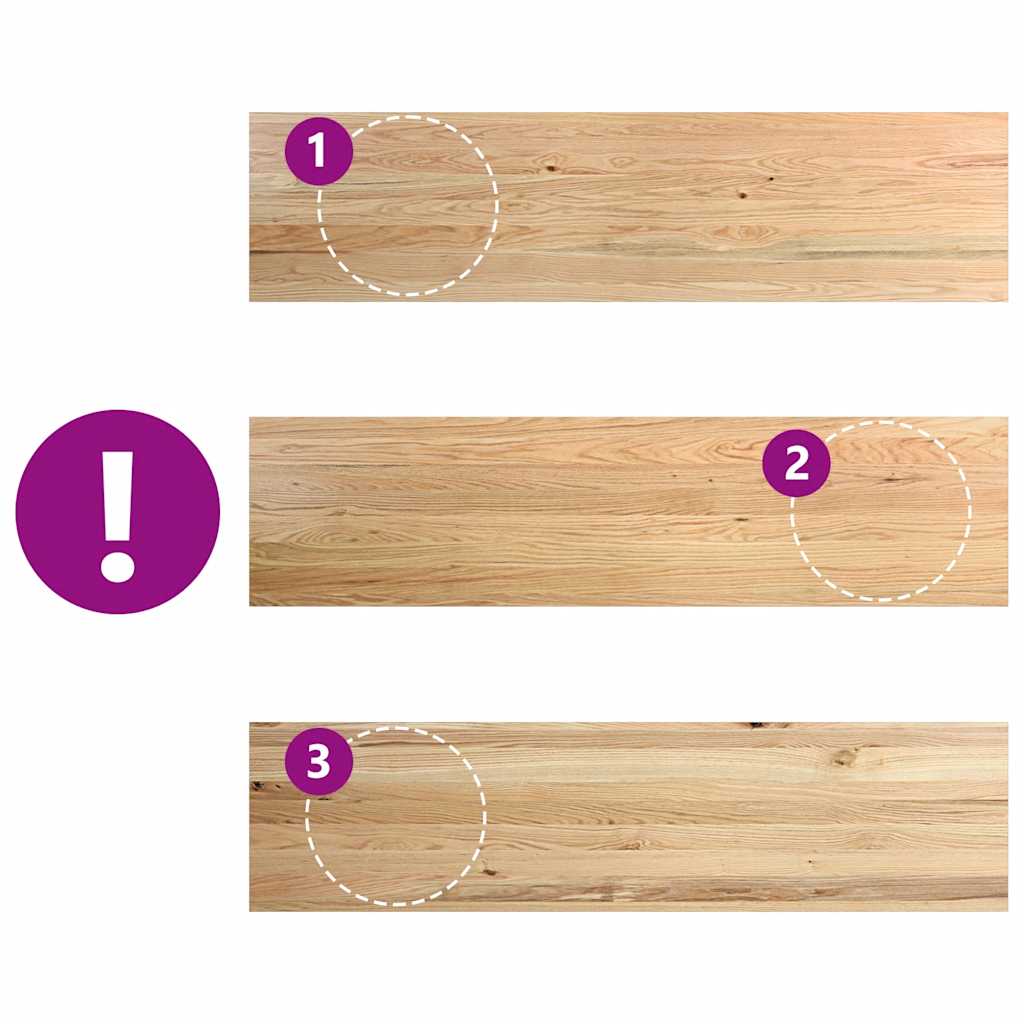 1

!

2

3