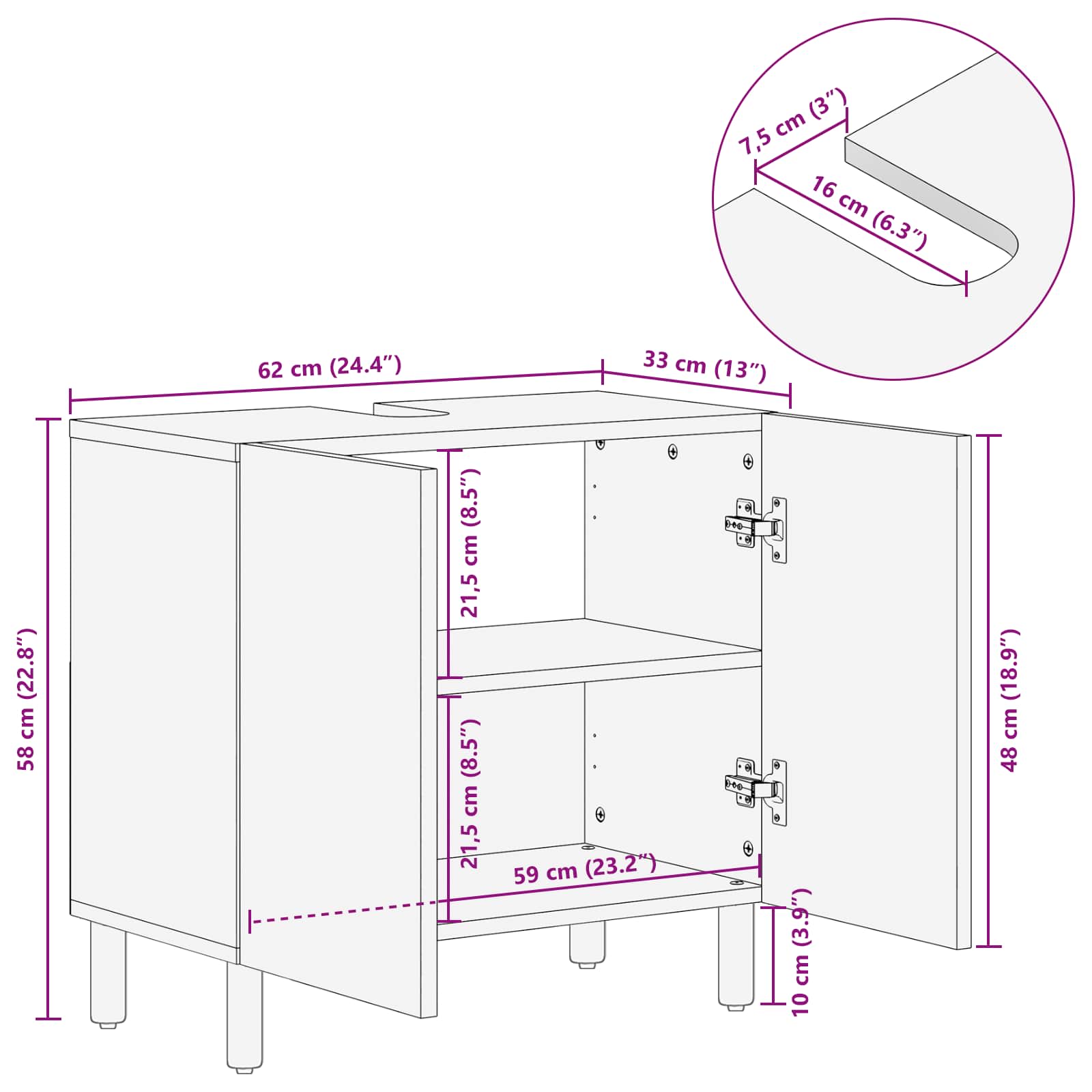 7,5 cm (3″)
16 cm (6.3″)
62 cm (24.4″)
33 cm (13″)
58 cm (22.8″)
21,5 cm (8.5″)
21,5 cm (8.5″)
59 cm (23.2″)
48 cm (18.9″)
10 cm (3.9″)