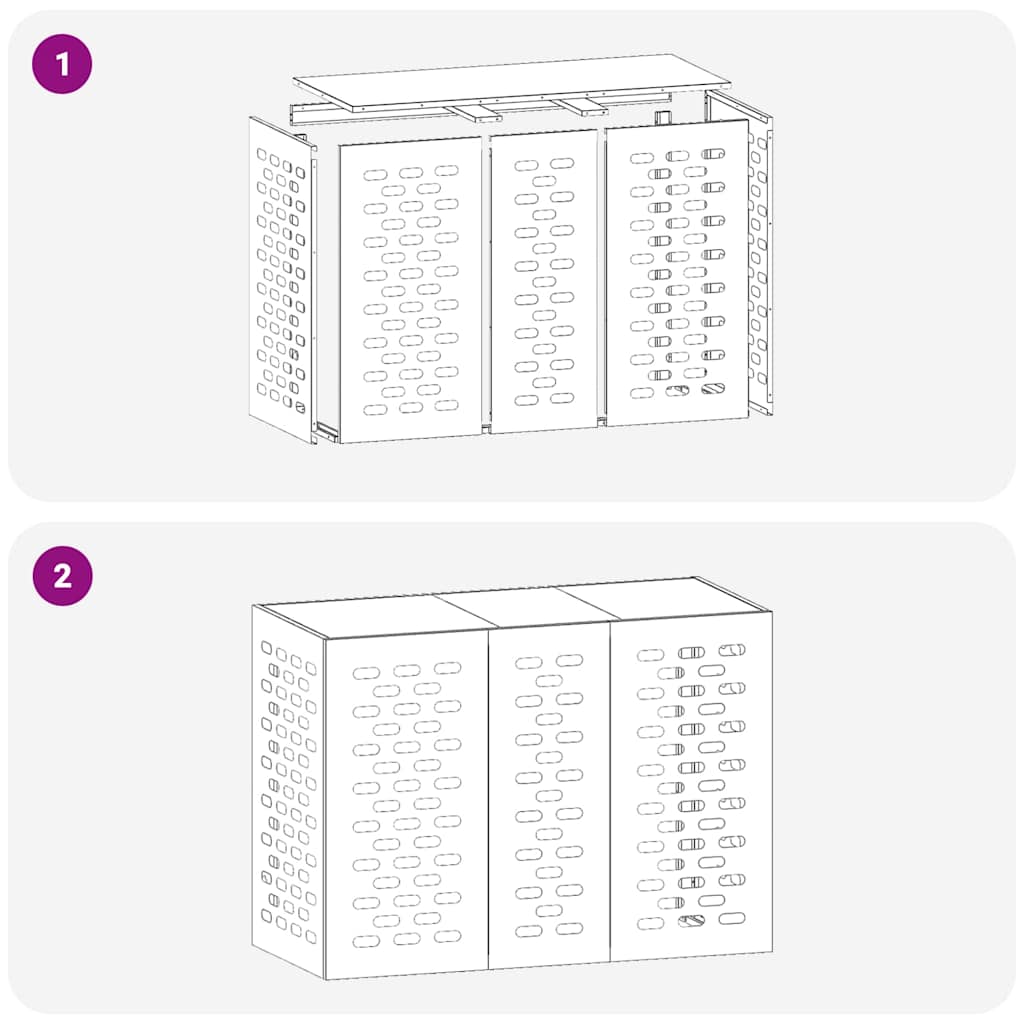 1

2