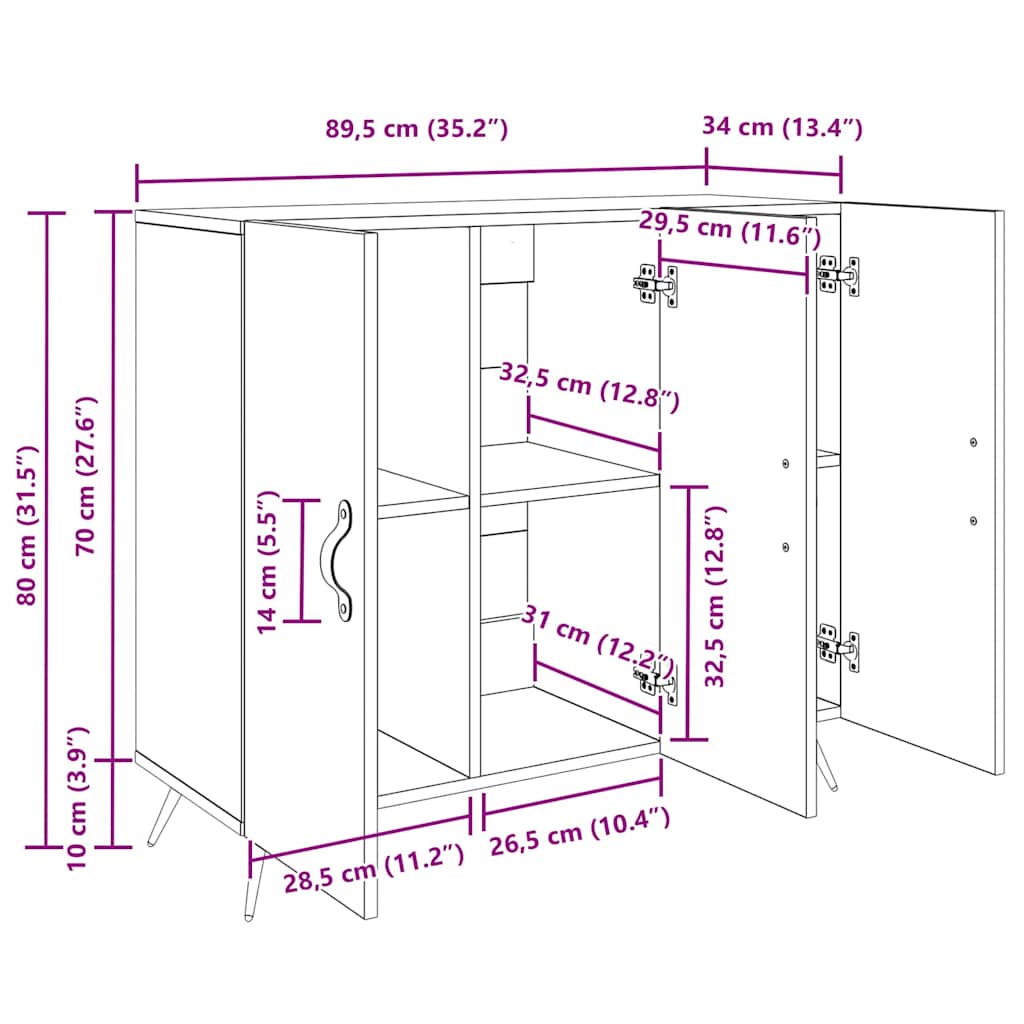 89,5 cm (35.2″)
34 cm (13.4″)
29,5 cm (11.6″)
80 cm (31.5″)
70 cm (27.6″)
32,5 cm (12.8″)
14 cm (5.5″)
32,5 cm (12.8″)
31 cm (12.2″)
10 cm (3.9″)
28,5 cm (11.2″)
26,5 cm (10.4″)