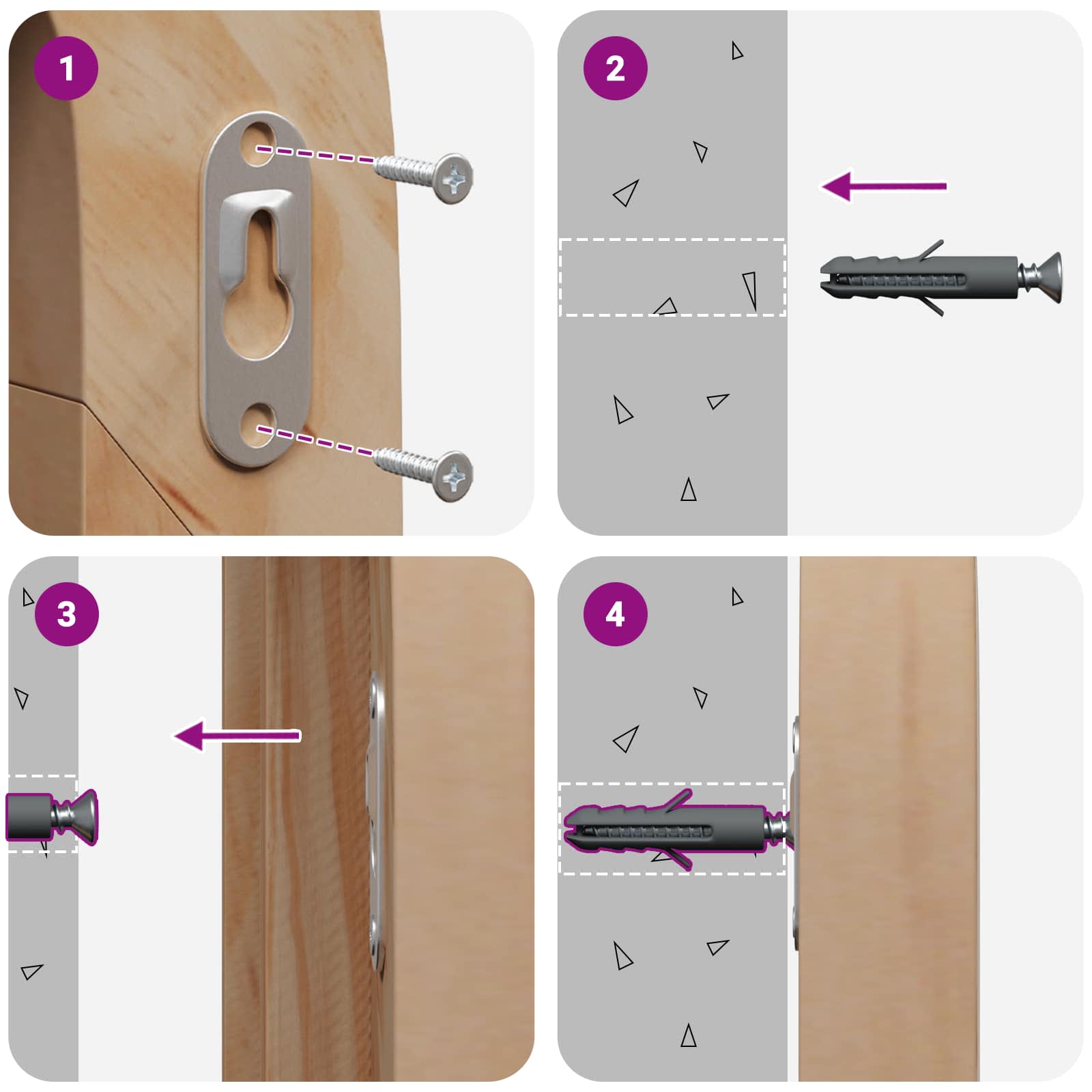 1

2

3

4