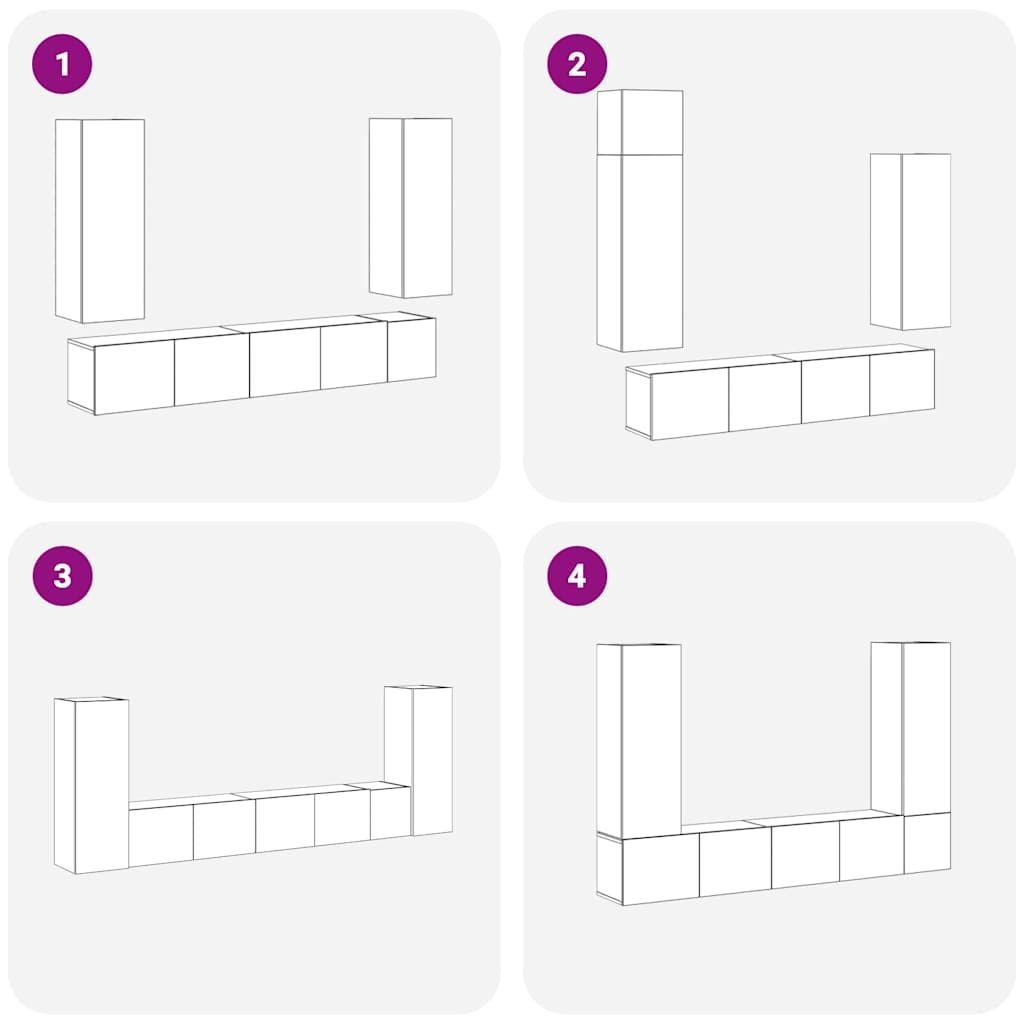 1

2

3

4