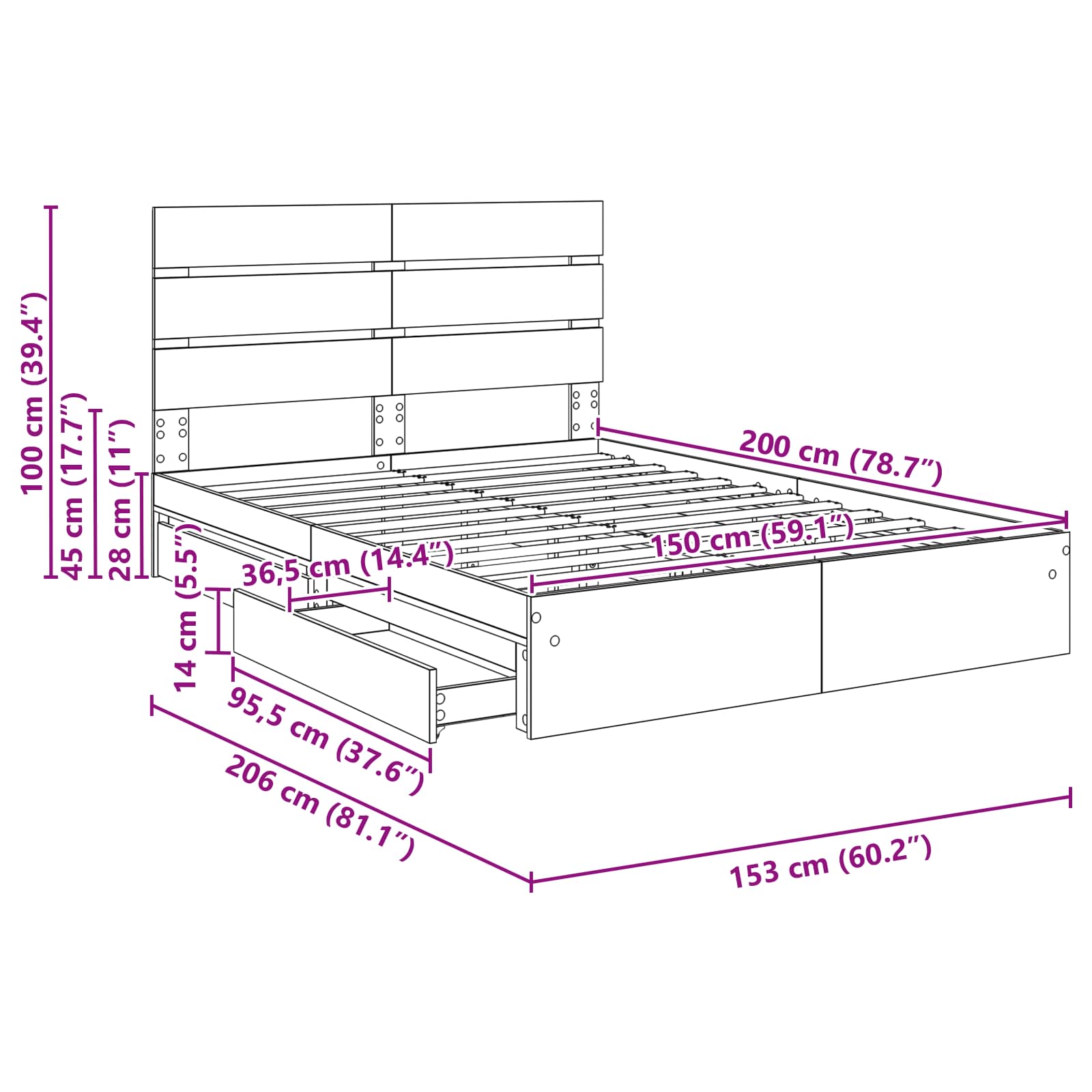 100 cm (39.4″)
45 cm (17.7″)
28 cm (11″)
200 cm (78.7″)
150 cm (59.1″)
36,5 cm (14.4″)
14 cm (5.5″)
95,5 cm (37.6″)
206 cm (81.1″)
153 cm (60.2″)