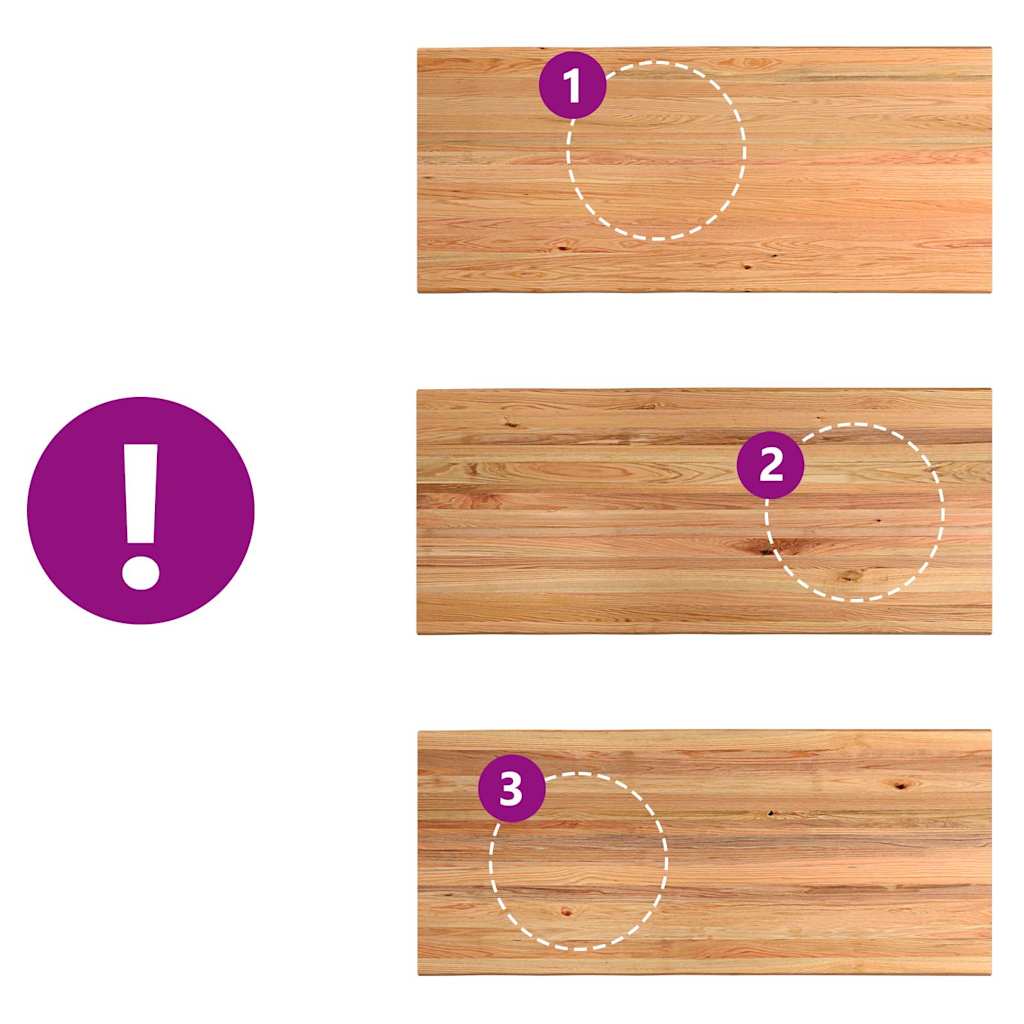 !
1
2
3