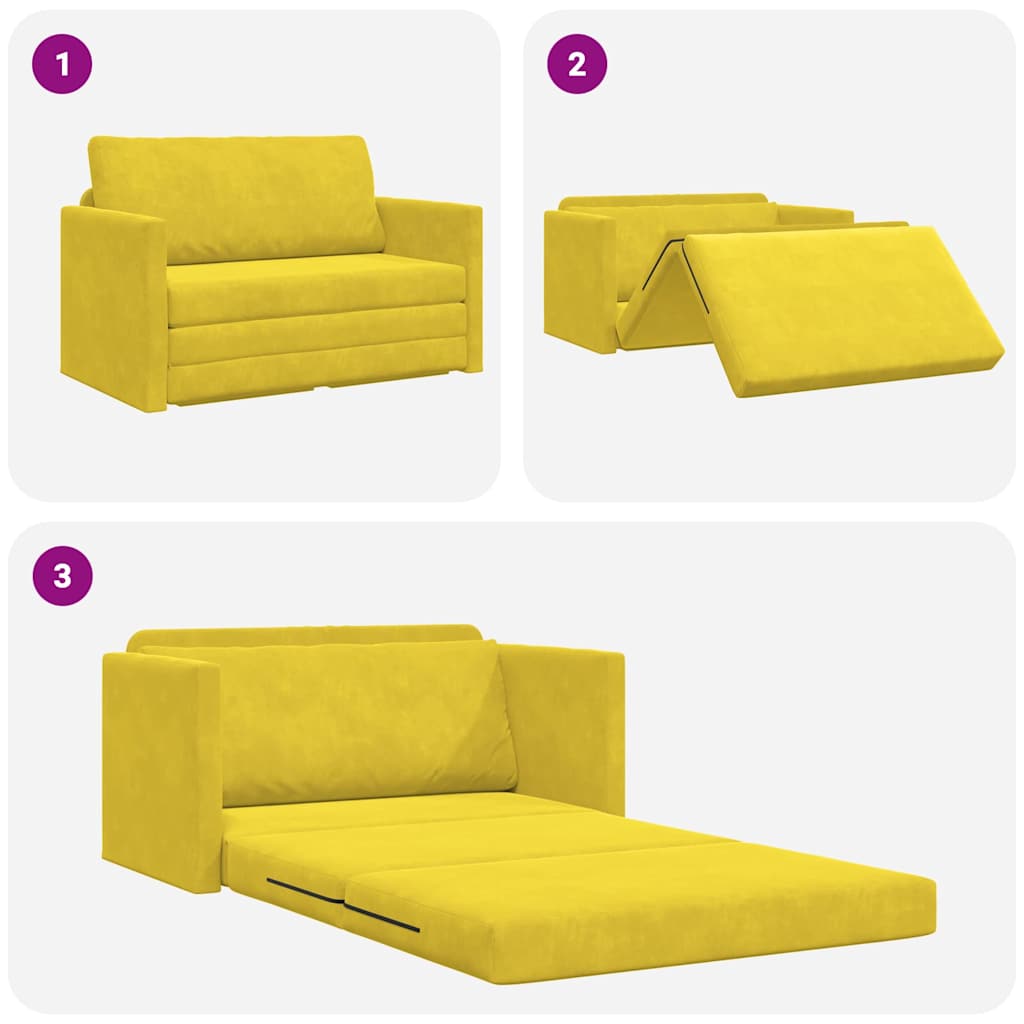 1

2

3