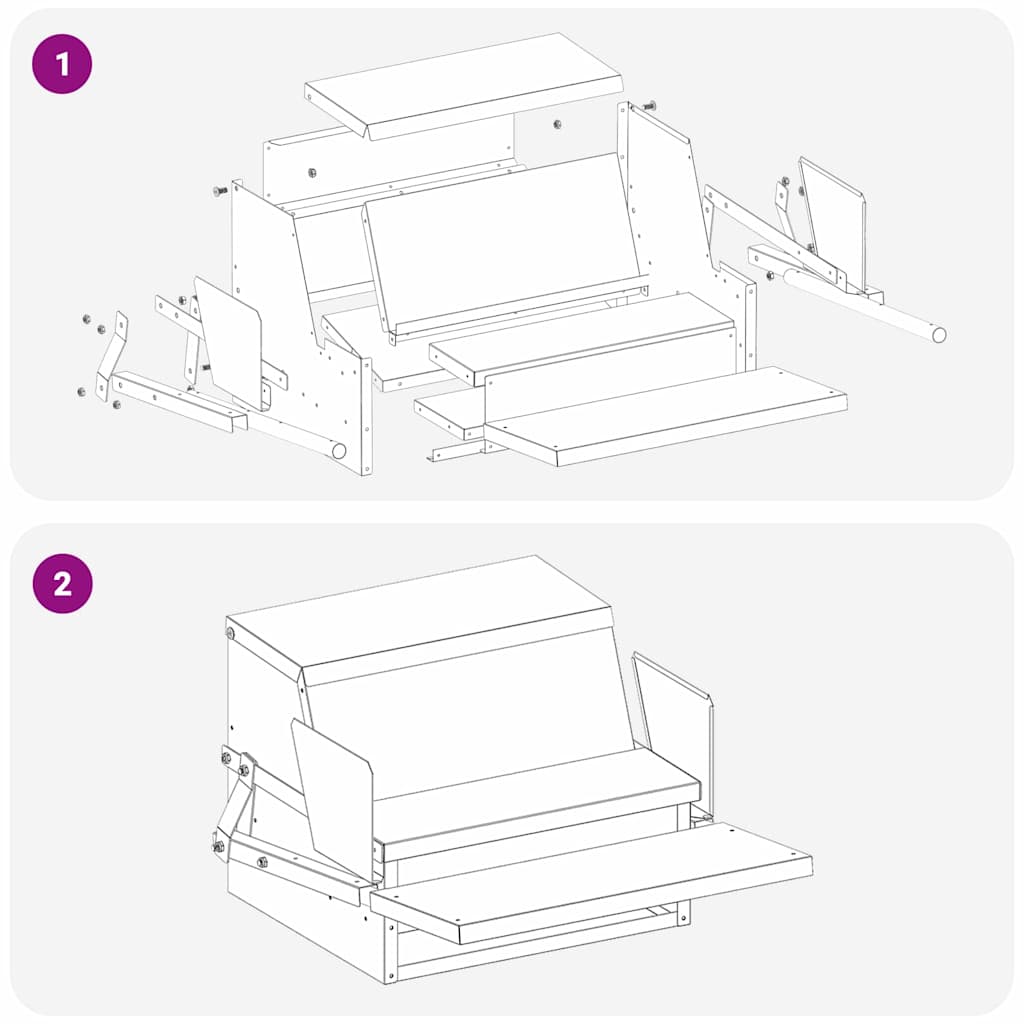 1

2