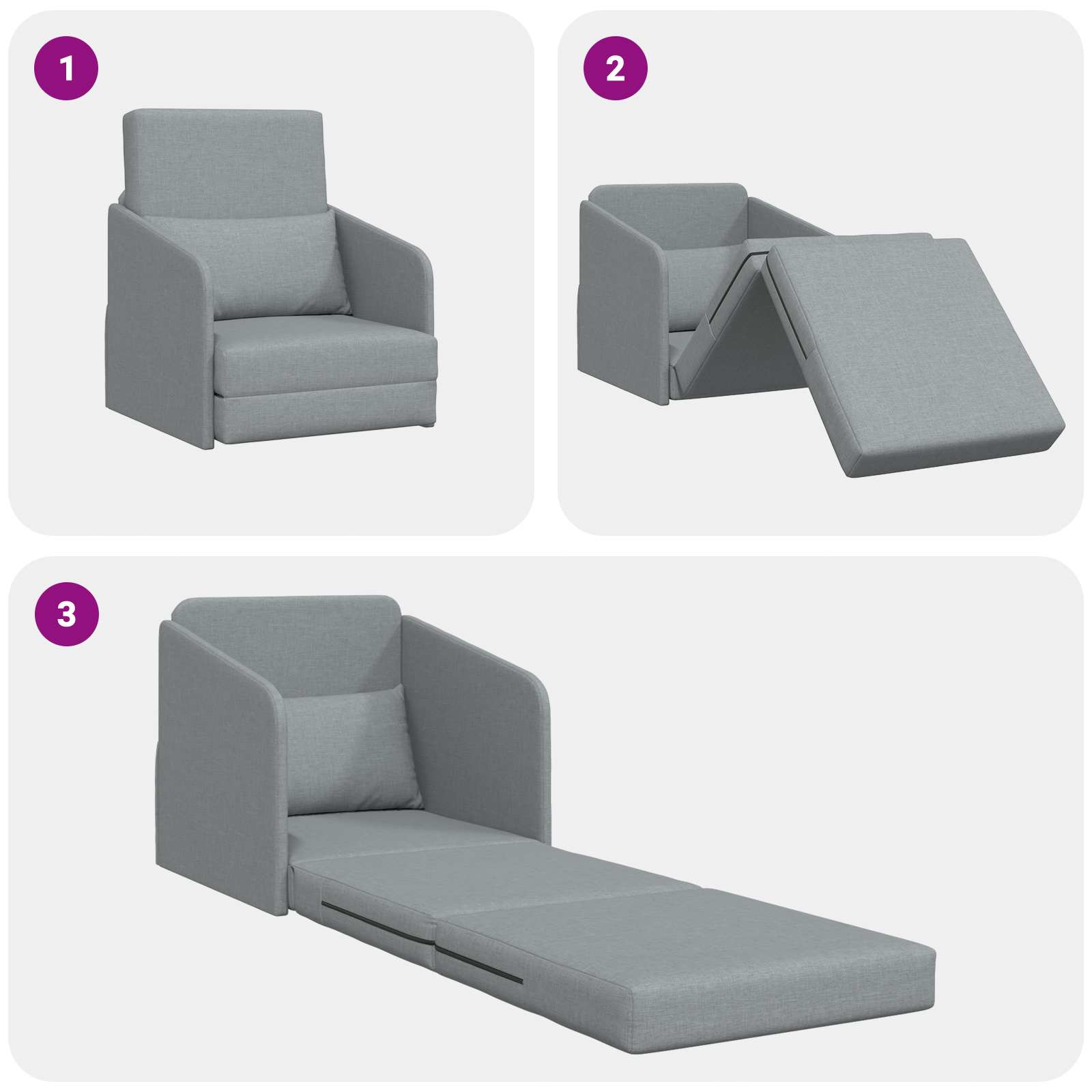 1

2

3