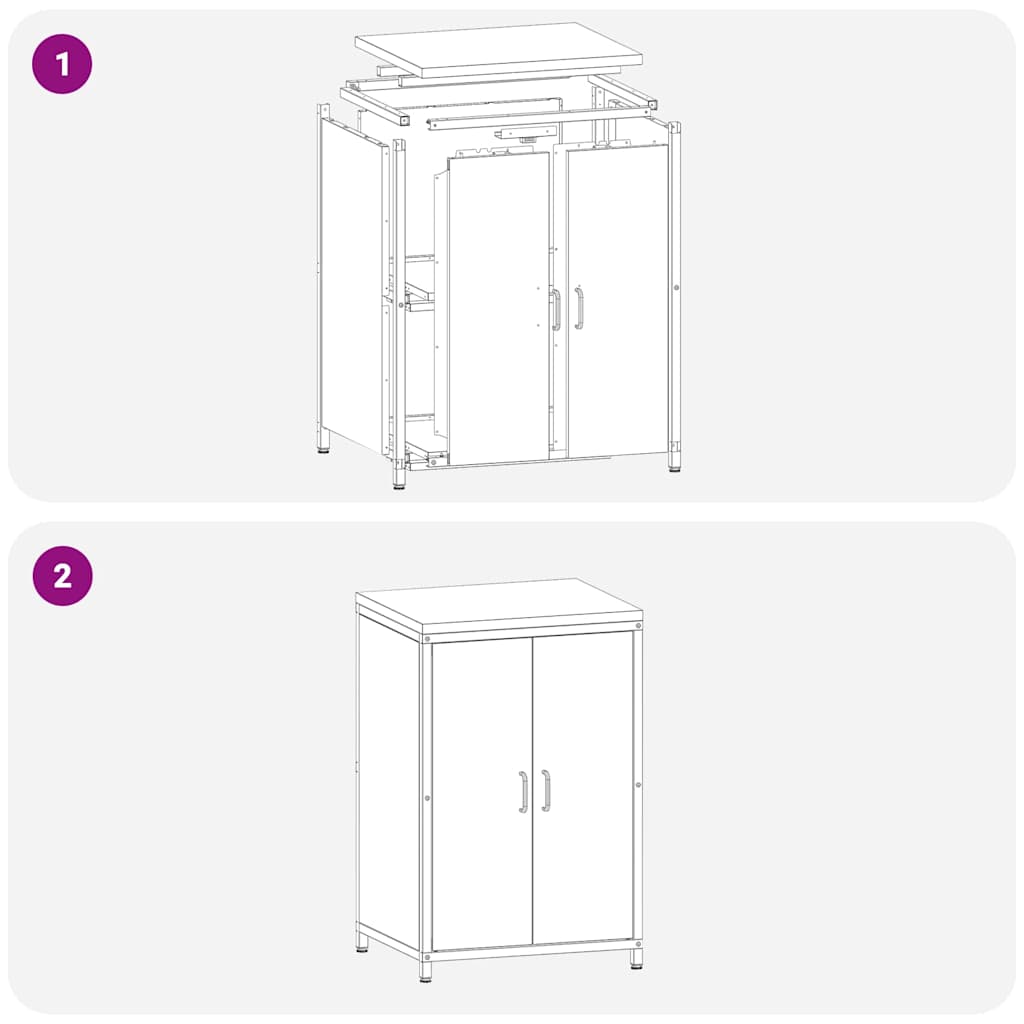 1

2