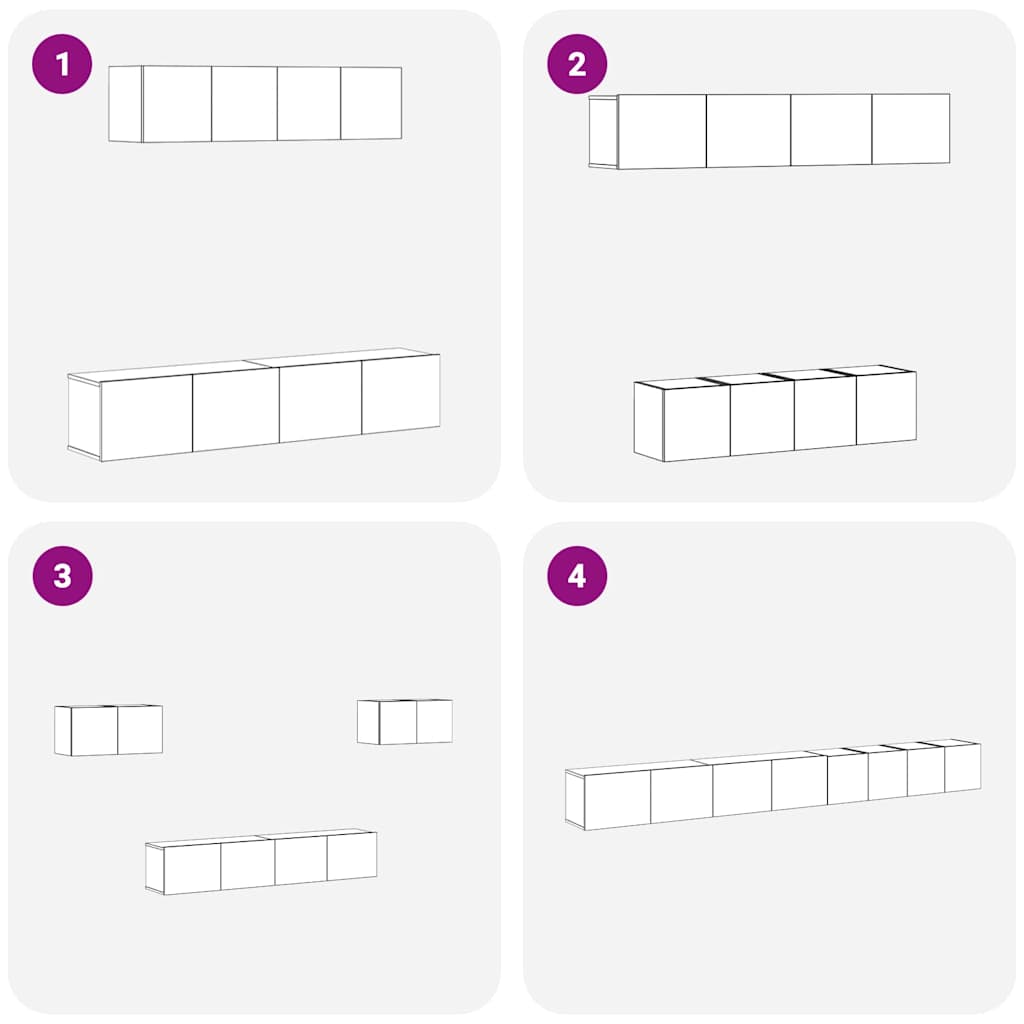 1

2

3

4