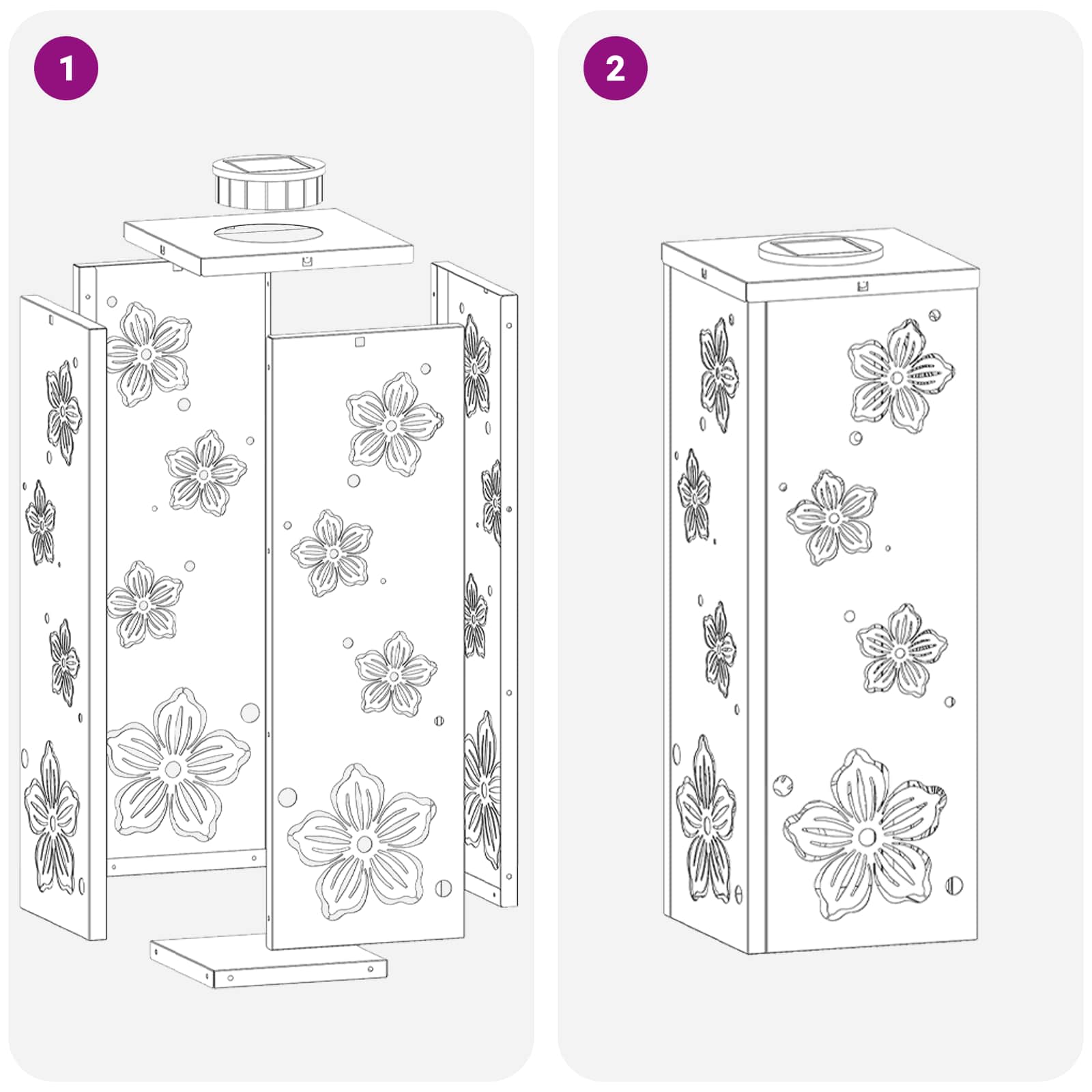 1

2