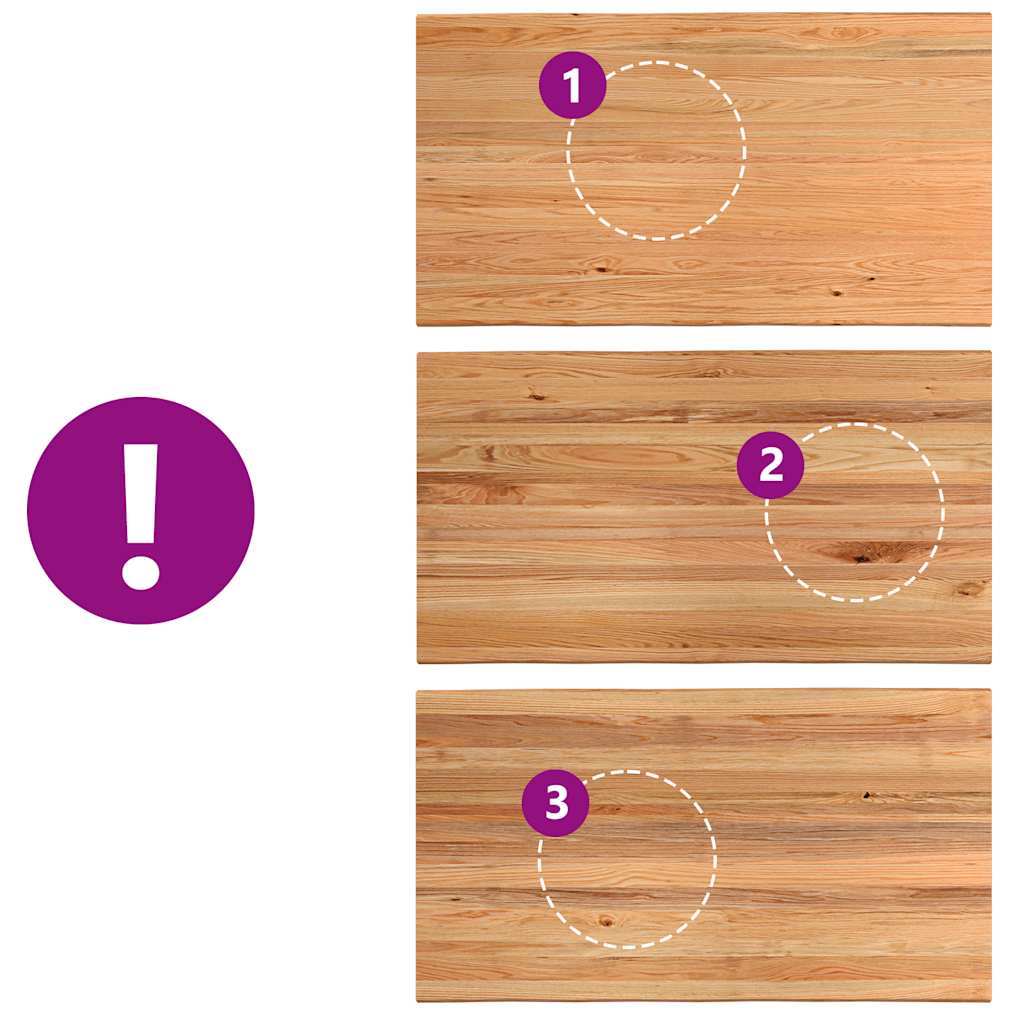 !
1
2
3